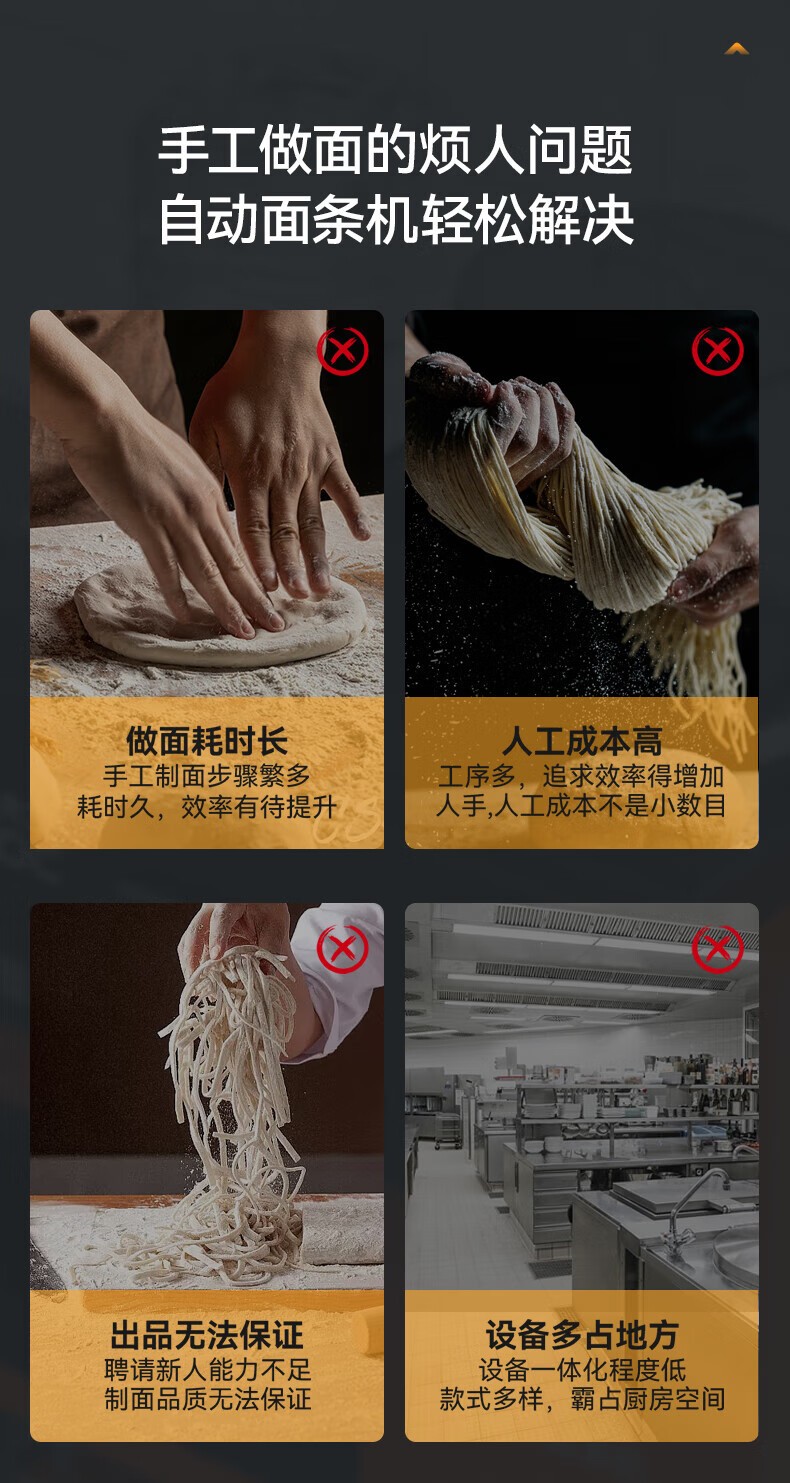 手工做面的烦人问题
自动面条机轻松解决

做面耗时长
手工制面步骤繁多
耗时久，效率有待提升

人工成本高
工序多，追求效率得增加
人手,人工成本不是小数目

出品无法保证
聘请新人能力不足
制面品质无法保证

设备多占地方
设备一体化程度低
款式多样，霸占厨房空间